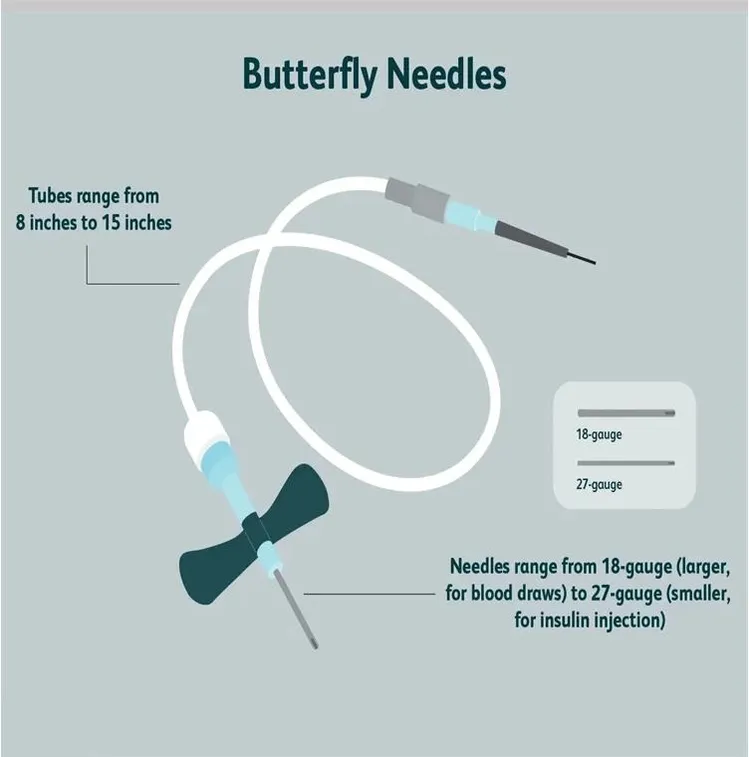 Butterfly Needles

Tubes range from 8 inches to 15 inches

18-gauge

27-gauge

Needles range from 18-gauge (larger, for blood draws) to 27-gauge (smaller, for insulin injection)