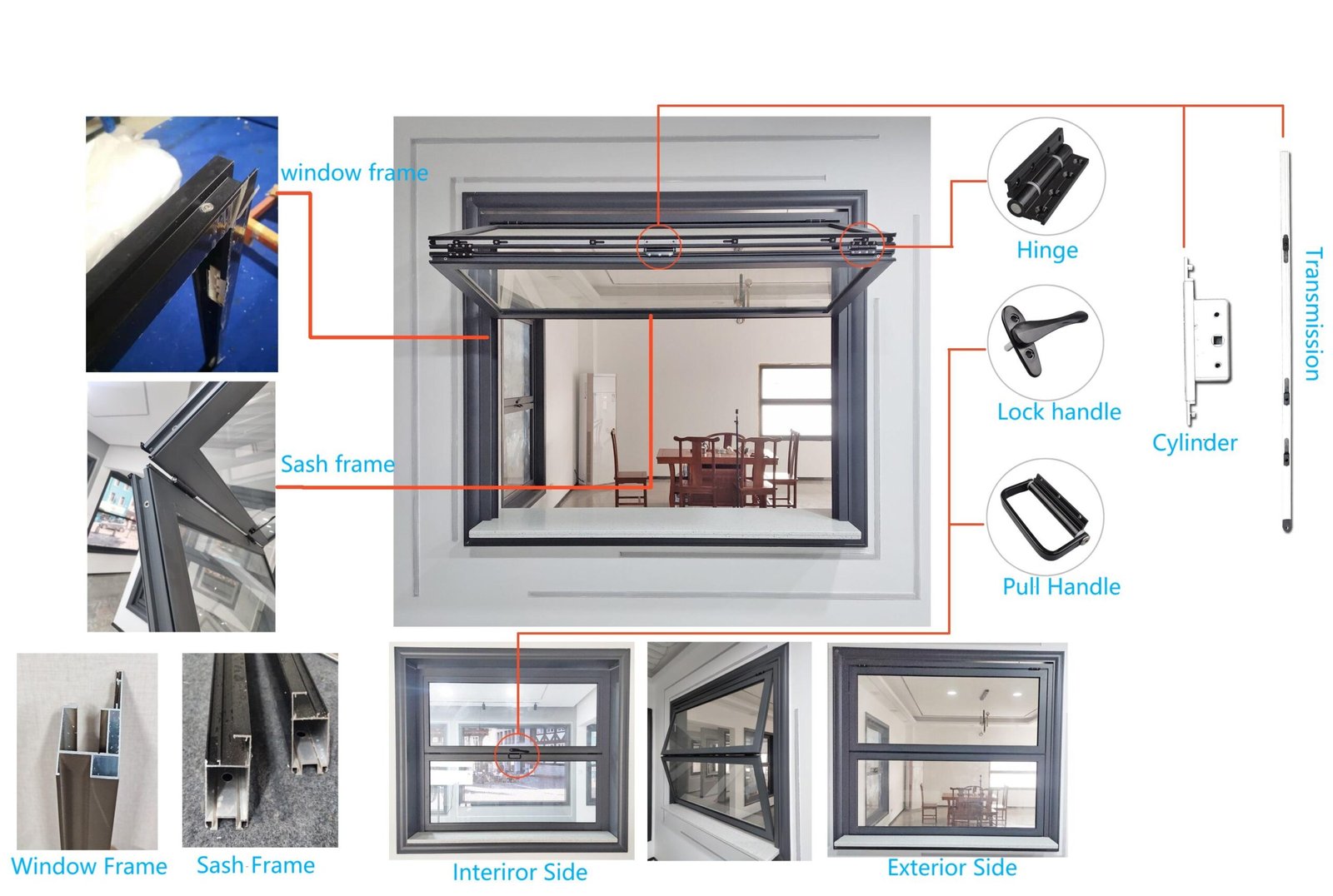 window frame

Sash frame

Hinge

Lock handle

Pull Handle

Cylinder

Transmission

Window Frame

Sash Frame

Interiror Side

Exterior Side