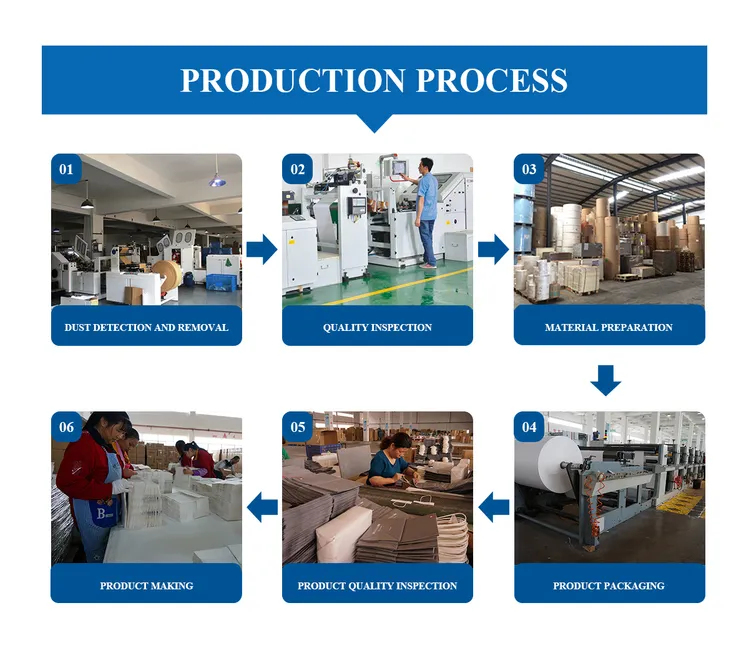 PRODUCTION PROCESS

01
DUST DETECTION AND REMOVAL

02
QUALITY INSPECTION

03
MATERIAL PREPARATION

04
PRODUCT PACKAGING

05
PRODUCT QUALITY INSPECTION

06
PRODUCT MAKING