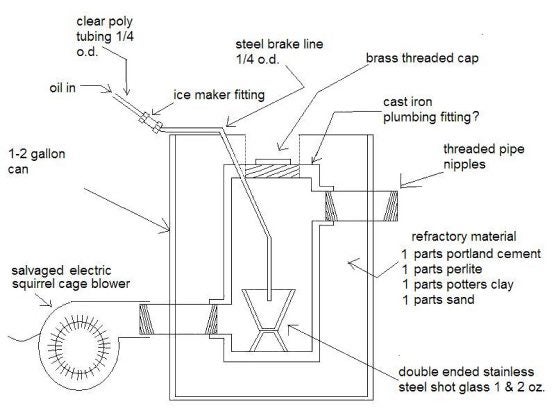 clear poly tubing 1/4 o.d.

steel brake line 1/4 o.d.

brass threaded cap

oil in

ice maker fitting

cast iron plumbing fitting?

1-2 gallon can

threaded pipe nipples

refractory material
1 parts portland cement
1 parts perlite
1 parts potters clay
1 parts sand

salvaged electric squirrel cage blower

double ended stainless steel shot glass 1 & 2 oz.