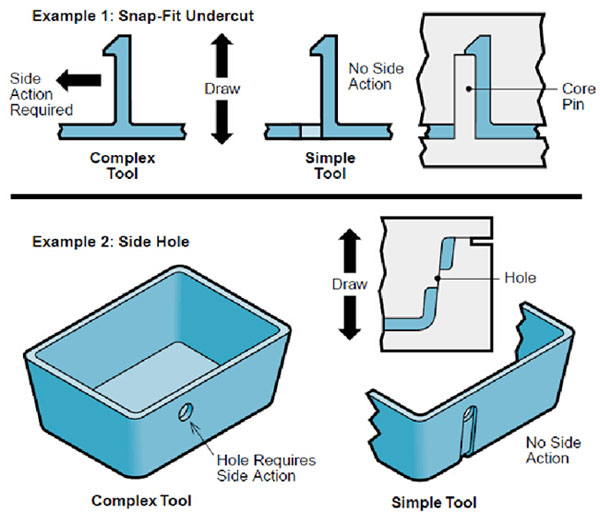 Example 1: Snap-Fit Undercut

Side Action Required

Draw

No Side Action

Core Pin

Complex Tool

Simple Tool

Example 2: Side Hole

Draw

Hole

Hole Requires Side Action

No Side Action

Complex Tool

Simple Tool