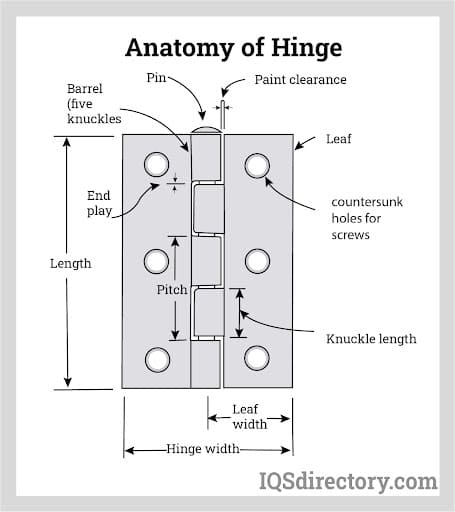 Anatomy of Hinge

Pin

Paint clearance

Barrel (five knuckles

Leaf

End play

countersunk holes for screws

Length

Pitch

Knuckle length

Leaf width

Hinge width

IQSdirectory.com