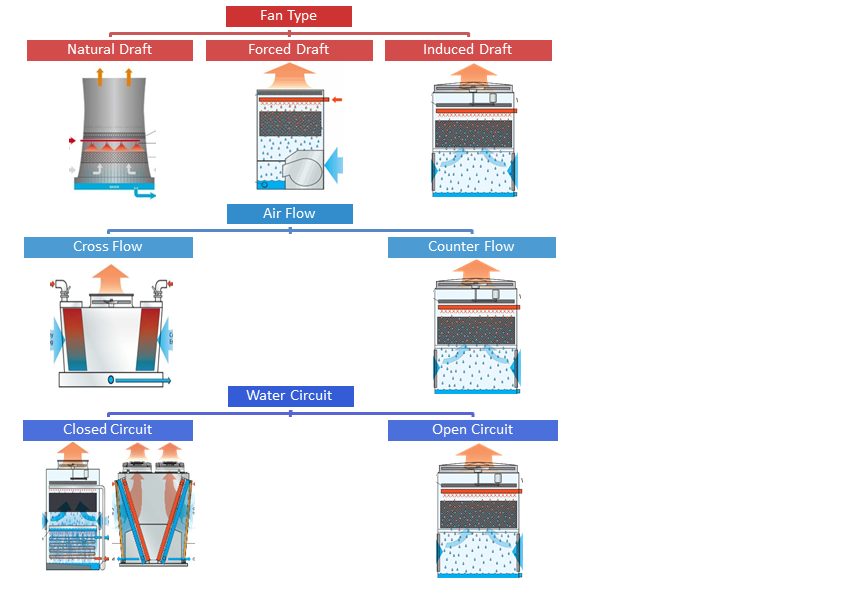 Fan Type

Natural Draft

Forced Draft

Induced Draft

Air Flow

Cross Flow

Counter Flow

Water Circuit

Closed Circuit

Open Circuit