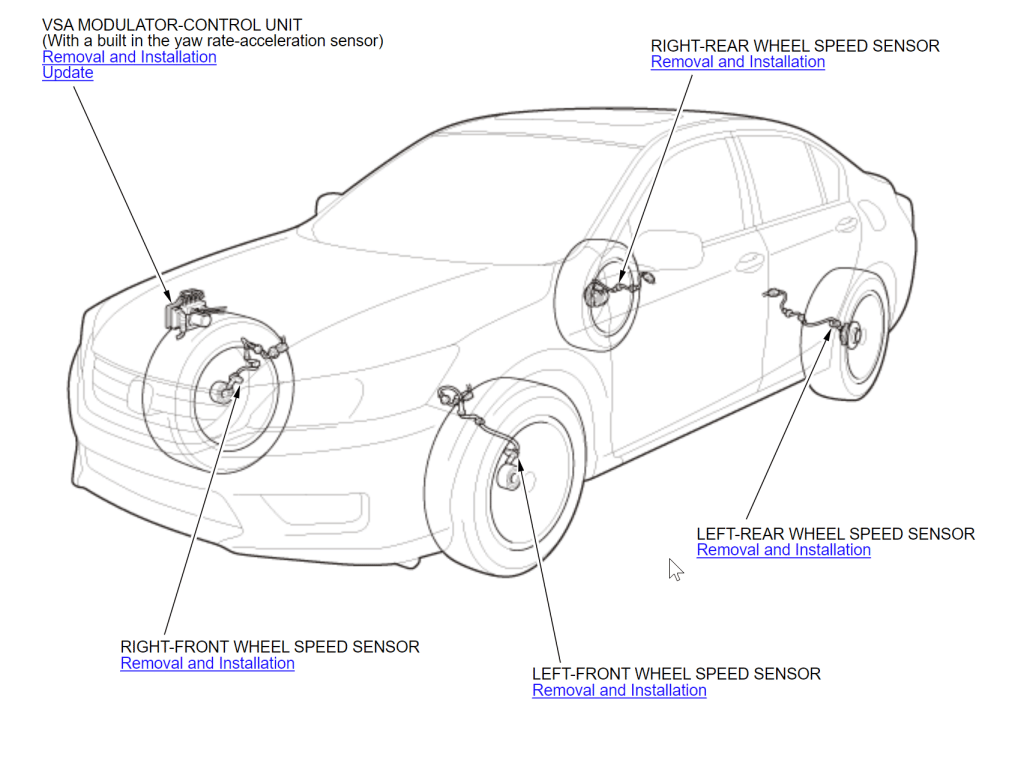 VSA MODULATOR-CONTROL UNIT
(With a built in the yaw rate-acceleration sensor)
Removal and Installation
Update

RIGHT-REAR WHEEL SPEED SENSOR
Removal and Installation

LEFT-REAR WHEEL SPEED SENSOR
Removal and Installation

RIGHT-FRONT WHEEL SPEED SENSOR
Removal and Installation

LEFT-FRONT WHEEL SPEED SENSOR
Removal and Installation