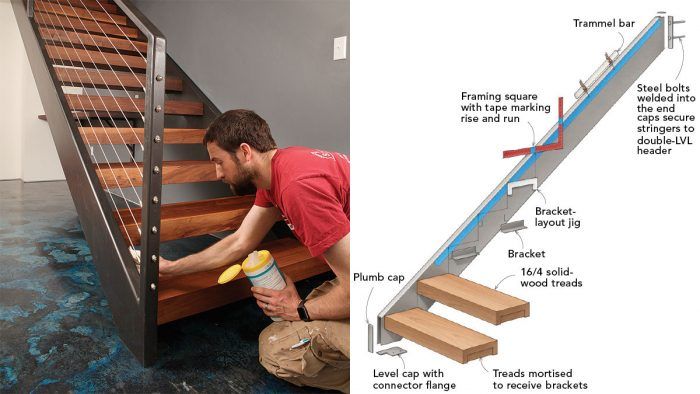 Trammel bar

Steel bolts welded into the end caps secure stringers to double-LVL header

Framing square with tape marking rise and run

Bracket-layout jig

Bracket

16/4 solid-wood treads

Plumb cap

Level cap with connector flange

Treads mortised to receive brackets