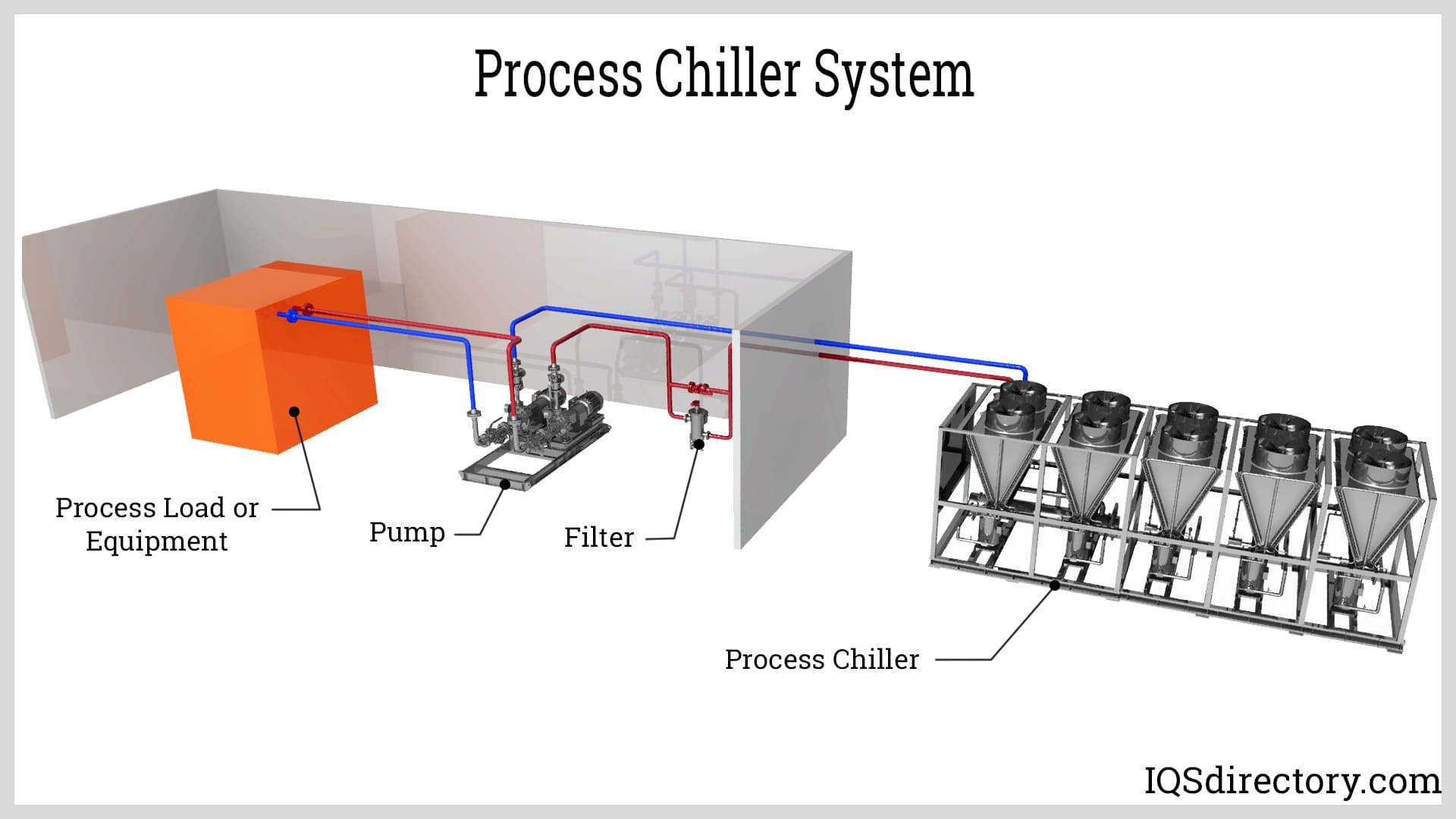 Process Chiller System

Process Load or Equipment

Pump

Filter

Process Chiller

IQSdirectory.com