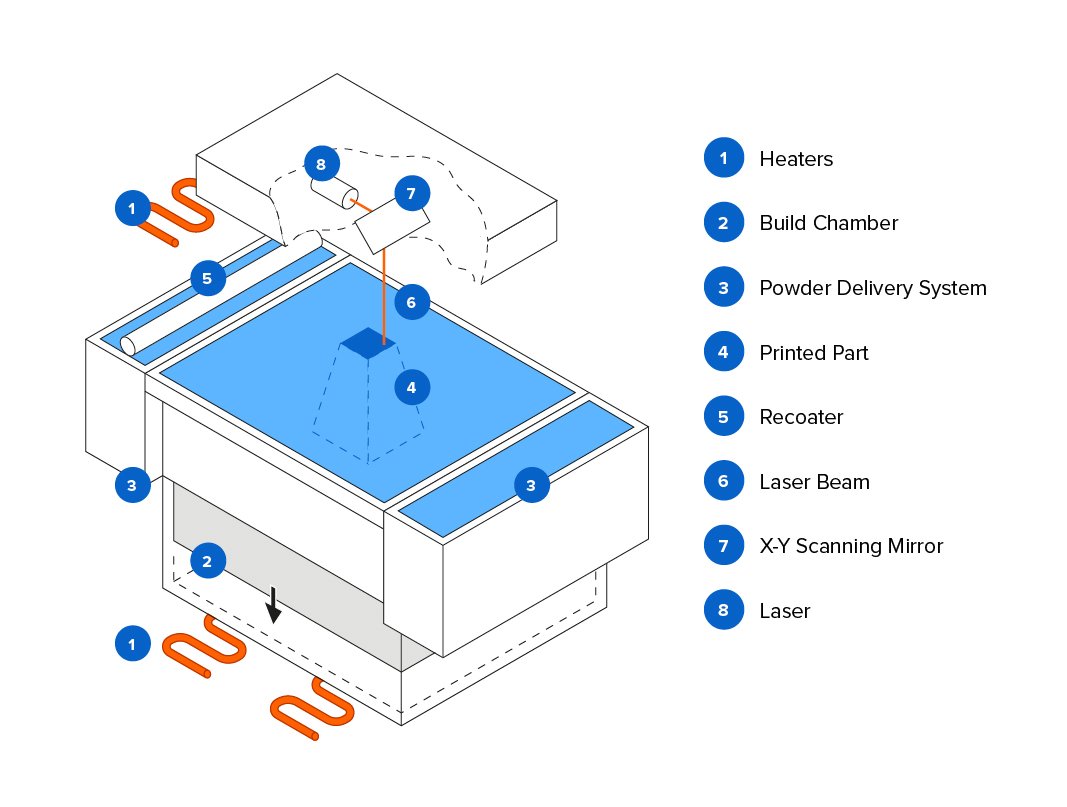 8
7
1
5
6
4
3
3
2
1

1 Heaters
2 Build Chamber
3 Powder Delivery System
4 Printed Part
5 Recoater
6 Laser Beam
7 X-Y Scanning Mirror
8 Laser