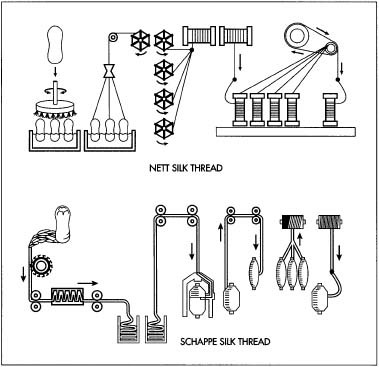 NETT SILK THREAD

SCHAPPE SILK THREAD