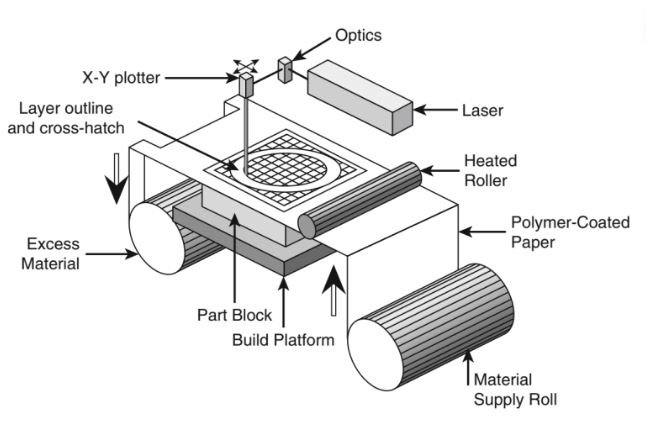 Optics

X-Y plotter

Layer outline and cross-hatch

Laser

Heated Roller

Polymer-Coated Paper

Excess Material

Part Block

Build Platform

Material Supply Roll