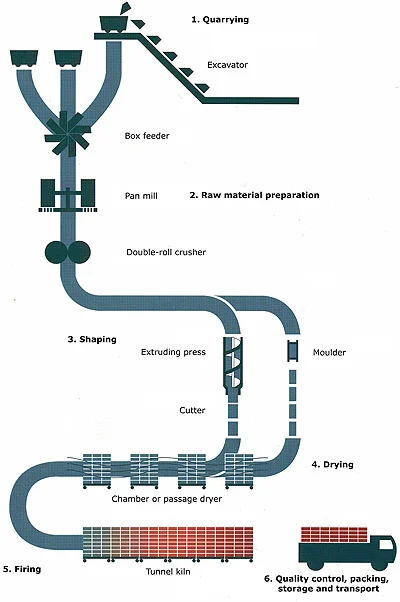 1. Quarrying

Excavator

Box feeder

Pan mill

2. Raw material preparation

Double-roll crusher

3. Shaping

Extruding press

Moulder

Cutter

4. Drying

Chamber or passage dryer

5. Firing

Tunnel kiln

6. Quality control, packing, storage and transport