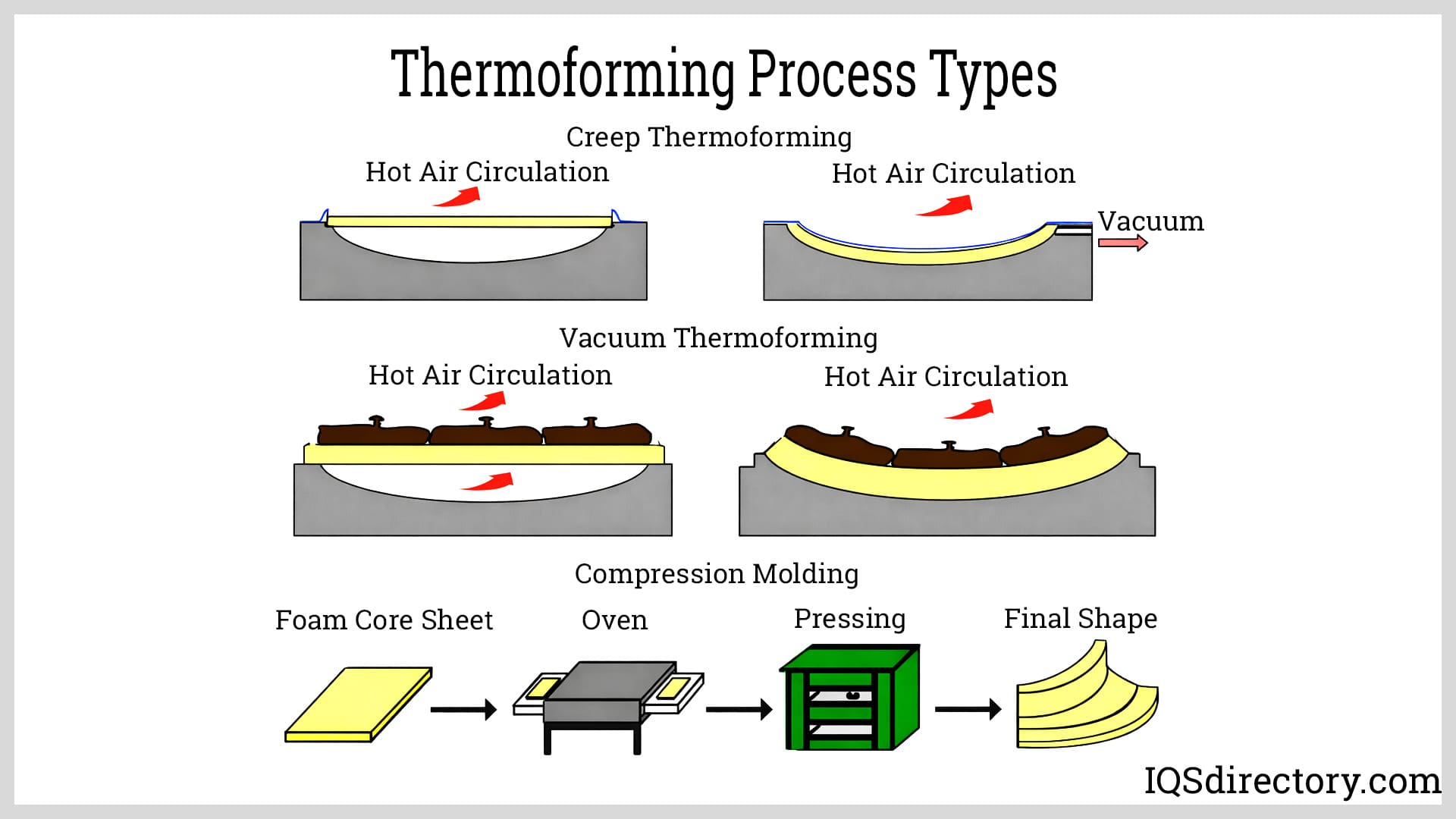 Thermoforming Process Types

Creep Thermoforming

Hot Air Circulation

Hot Air Circulation

Vacuum

Vacuum Thermoforming

Hot Air Circulation

Hot Air Circulation

Compression Molding

Foam Core Sheet

Oven

Pressing

Final Shape

IQSdirectory.com