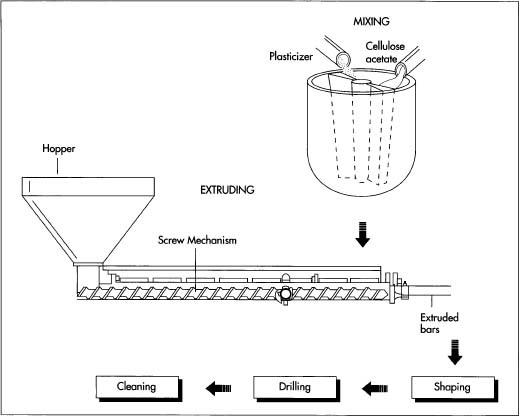 MIXING

Plasticizer

Cellulose acetate

Hopper

EXTRUDING

Screw Mechanism

Extruded bars

Shaping

Drilling

Cleaning