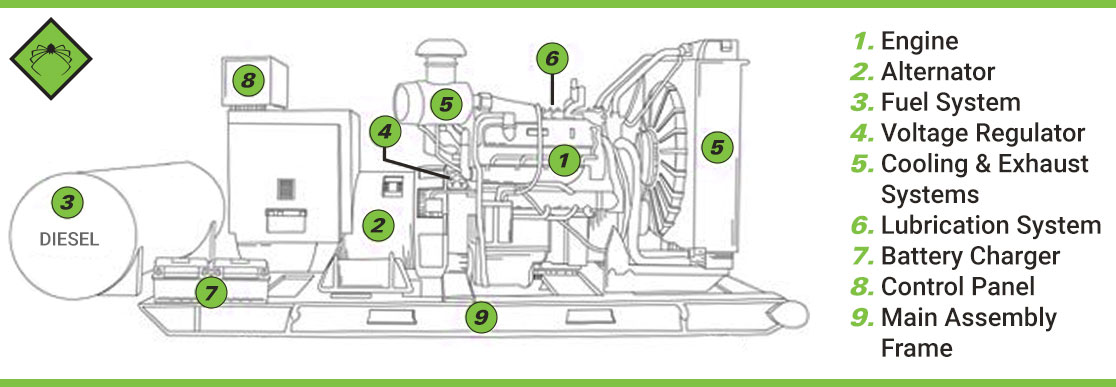 8

6

5

4

1

5

3

DIESEL

2

7

9

1. Engine
2. Alternator
3. Fuel System
4. Voltage Regulator
5. Cooling & Exhaust Systems
6. Lubrication System
7. Battery Charger
8. Control Panel
9. Main Assembly Frame