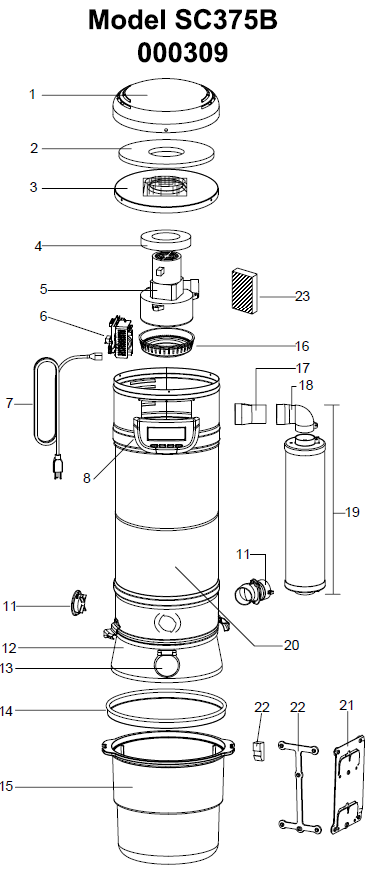 Model SC375B
000309

1
2
3
4
5
23
6
16
17
18
7
8
19
11
11
20
12
13
14
22
22
21
15