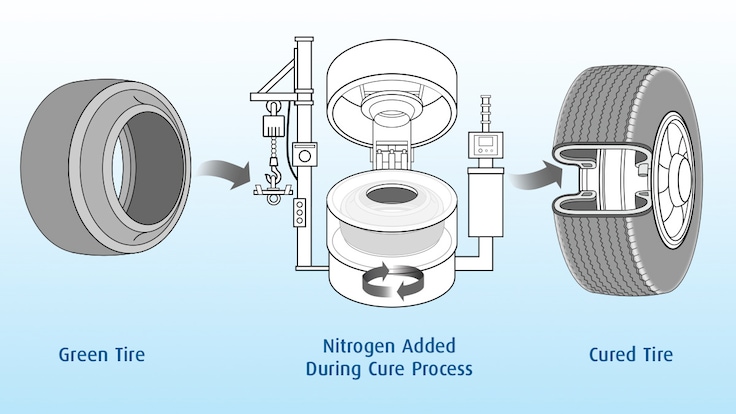 Green Tire

Nitrogen Added During Cure Process

Cured Tire