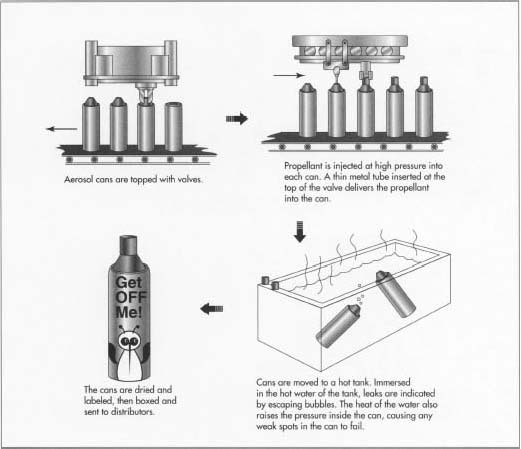 Aerosol cans are topped with valves.

Propellant is injected at high pressure into each can. A thin metal tube inserted at the top of the valve delivers the propellant into the can.

Cans are moved to a hot tank. Immersed in the hot water of the tank, leaks are indicated by escaping bubbles. The heat of the water also raises the pressure inside the can, causing any weak spots in the can to fail.

Get OFF Me!

The cans are dried and labeled, then boxed and sent to distributors.