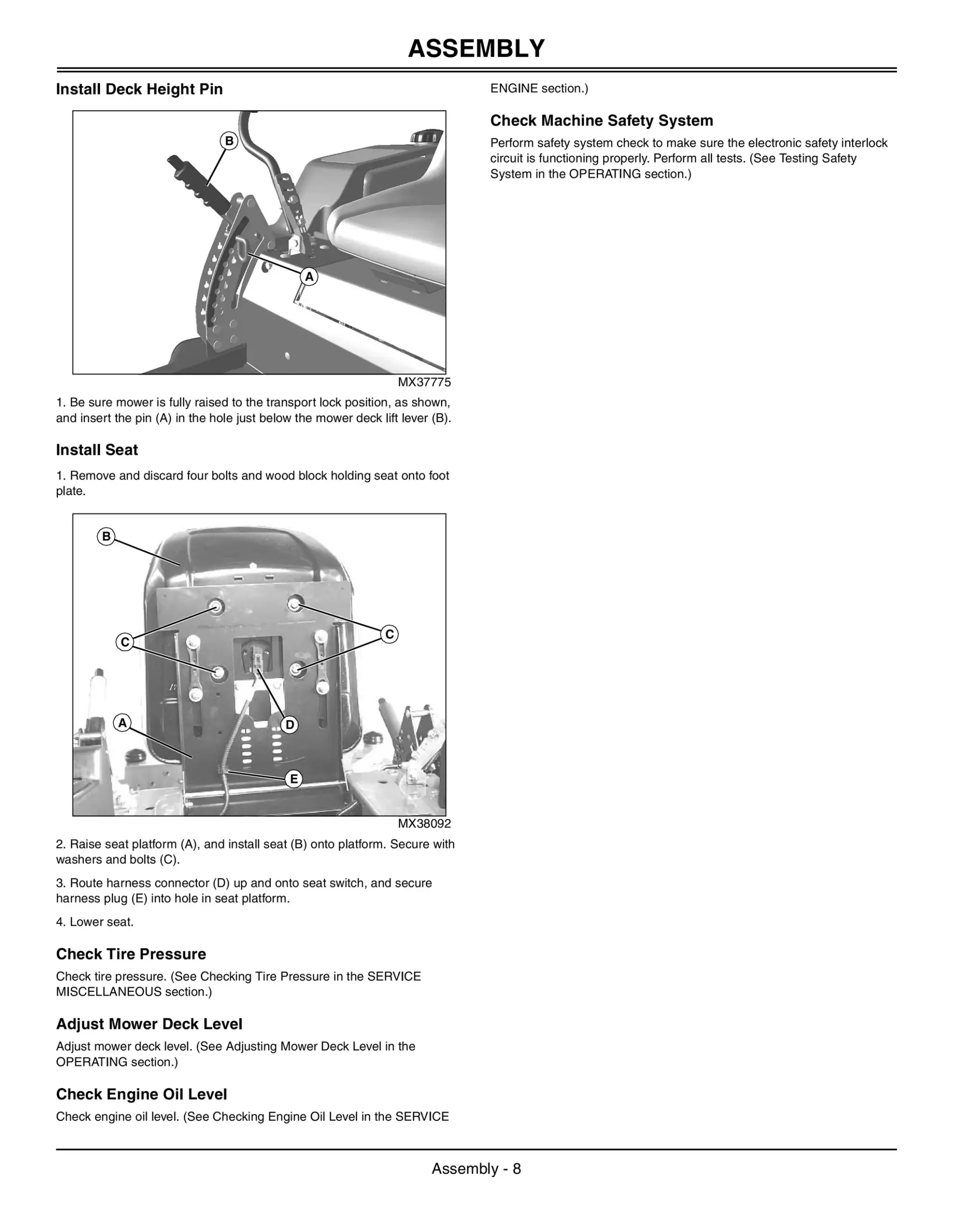 ASSEMBLY

Install Deck Height Pin

B

A

MX37775

1. Be sure mower is fully raised to the transport lock position, as shown, and insert the pin (A) in the hole just below the mower deck lift lever (B).

Install Seat

1. Remove and discard four bolts and wood block holding seat onto foot plate.

B

C

C

A

D

E

MX38092

2. Raise seat platform (A), and install seat (B) onto platform. Secure with washers and bolts (C).

3. Route harness connector (D) up and onto seat switch, and secure harness plug (E) into hole in seat platform.

4. Lower seat.

Check Tire Pressure

Check tire pressure. (See Checking Tire Pressure in the SERVICE MISCELLANEOUS section.)

Adjust Mower Deck Level

Adjust mower deck level. (See Adjusting Mower Deck Level in the OPERATING section.)

Check Engine Oil Level

Check engine oil level. (See Checking Engine Oil Level in the SERVICE ENGINE section.)

Check Machine Safety System

Perform safety system check to make sure the electronic safety interlock circuit is functioning properly. Perform all tests. (See Testing Safety System in the OPERATING section.)

Assembly - 8