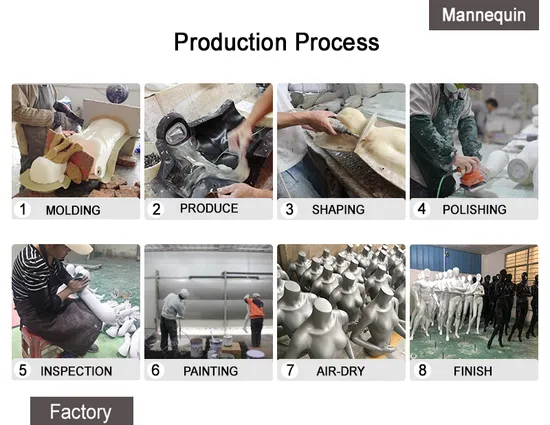 Mannequin

Production Process

1 MOLDING

2 PRODUCE

3 SHAPING

4 POLISHING

5 INSPECTION

6 PAINTING

7 AIR-DRY

8 FINISH

Factory