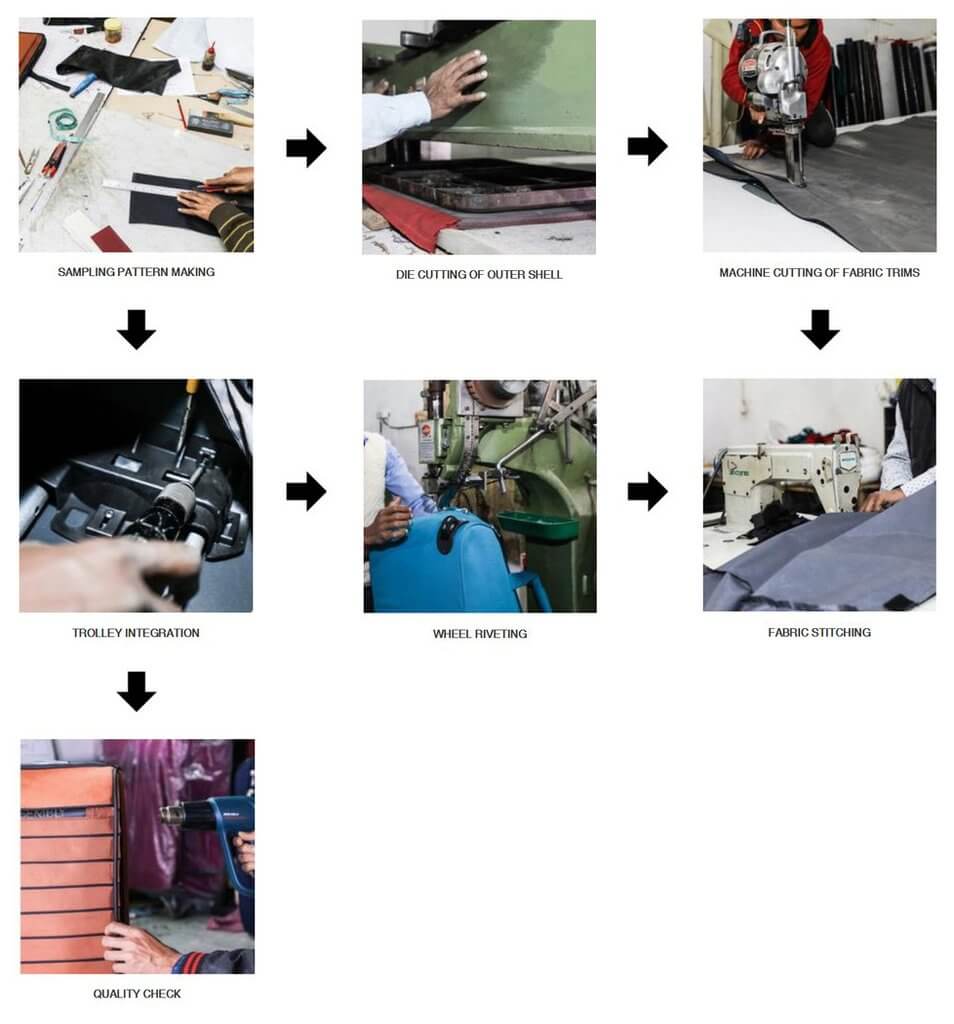 SAMPLING PATTERN MAKING

DIE CUTTING OF OUTER SHELL

MACHINE CUTTING OF FABRIC TRIMS

TROLLEY INTEGRATION

WHEEL RIVETING

FABRIC STITCHING

QUALITY CHECK