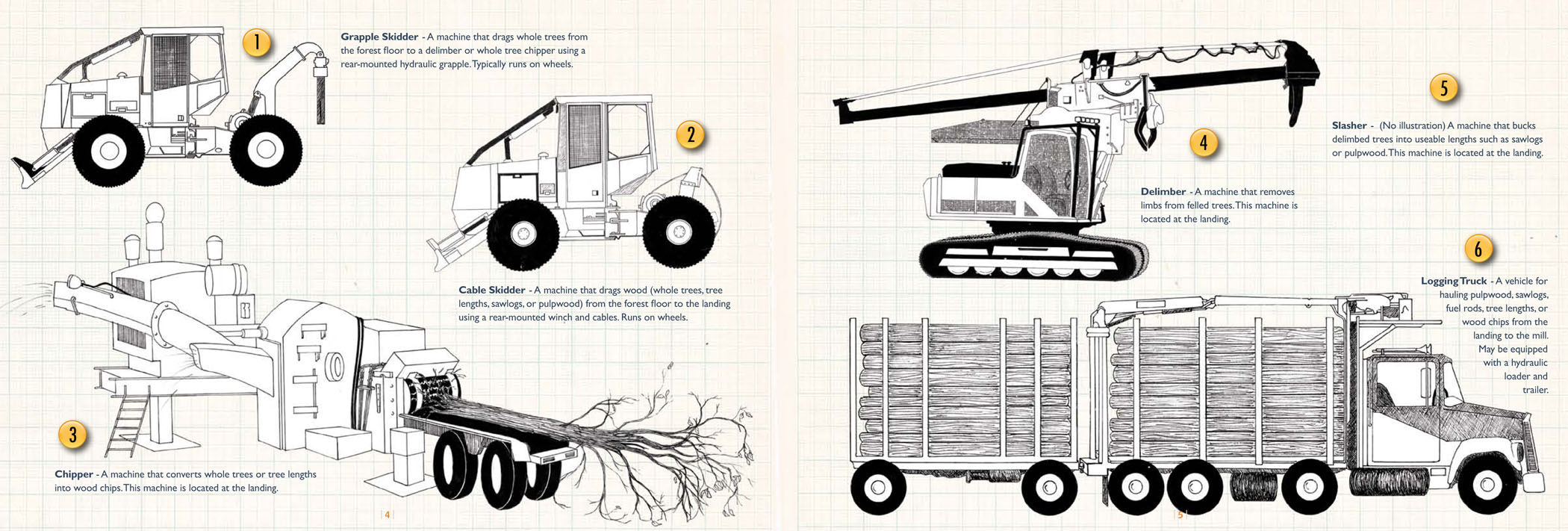 1

Grapple Skidder - A machine that drags whole trees from the forest floor to a delimber or whole tree chipper using a rear-mounted hydraulic grapple. Typically runs on wheels.

2

Cable Skidder - A machine that drags wood (whole trees, tree lengths, sawlogs, or pulpwood) from the forest floor to the landing using a rear-mounted winch and cables. Runs on wheels.

3

Chipper - A machine that converts whole trees or tree lengths into wood chips. This machine is located at the landing.

4

4

Delimber - A machine that removes limbs from felled trees. This machine is located at the landing.

5

Slasher - (No illustration) A machine that bucks delimbed trees into useable lengths such as sawlogs or pulpwood. This machine is located at the landing.

6

Logging Truck - A vehicle for hauling pulpwood, sawlogs, fuel rods, tree lengths, or wood chips from the landing to the mill. May be equipped with a hydraulic loader and trailer.

5