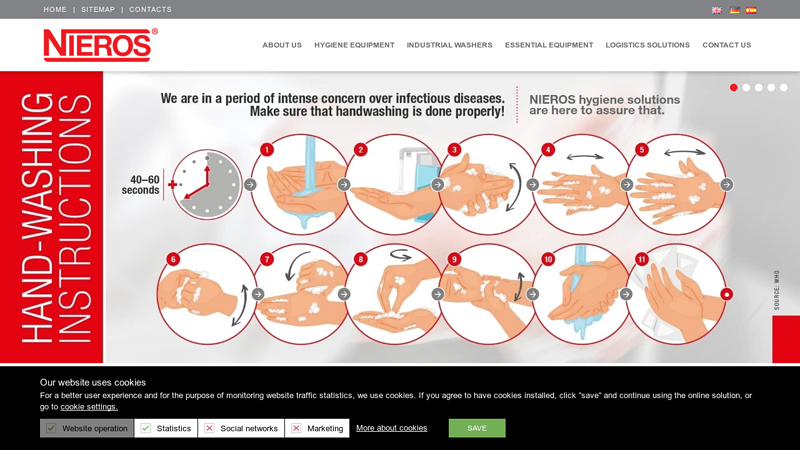 HOME | SITEMAP | CONTACTS

NIEROS®

ABOUT US HYGIENE EQUIPMENT INDUSTRIAL WASHERS ESSENTIAL EQUIPMENT LOGISTICS SOLUTIONS CONTACT US

HAND-WASHING INSTRUCTIONS

We are in a period of intense concern over infectious diseases. Make sure that handwashing is done properly!

NIEROS hygiene solutions are here to assure that.

40–60 seconds

1 2 3 4 5

6 7 8 9 10 11

SOURCE: WHO

Our website uses cookies

For a better user experience and for the purpose of monitoring website traffic statistics, we use cookies. If you agree to have cookies installed, click "save" and continue using the online solution, or go to cookie settings.

Website operation Statistics Social networks Marketing More about cookies SAVE