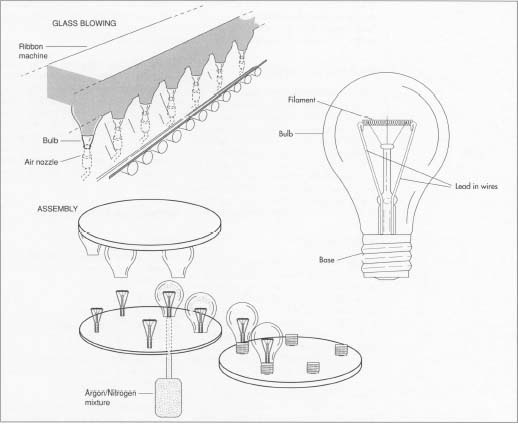 GLASS BLOWING

Ribbon machine

Bulb

Air nozzle

Filament

Bulb

Lead in wires

Base

ASSEMBLY

Argon/Nitrogen mixture