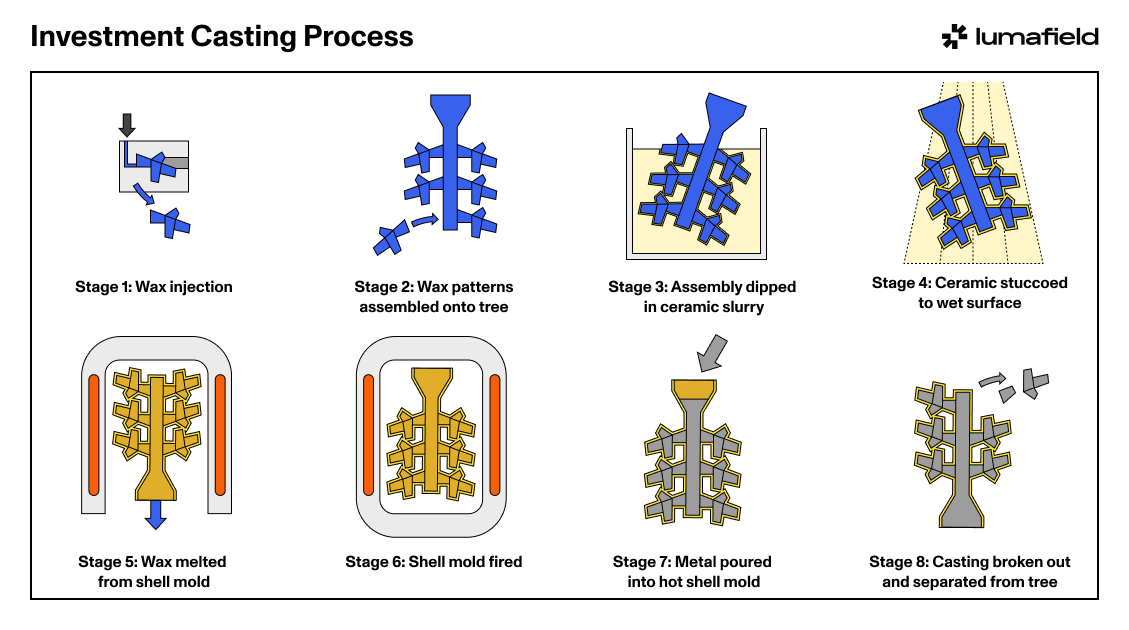 Investment Casting Process

lumafield

Stage 1: Wax injection

Stage 2: Wax patterns assembled onto tree

Stage 3: Assembly dipped in ceramic slurry

Stage 4: Ceramic stuccoed to wet surface

Stage 5: Wax melted from shell mold

Stage 6: Shell mold fired

Stage 7: Metal poured into hot shell mold

Stage 8: Casting broken out and separated from tree