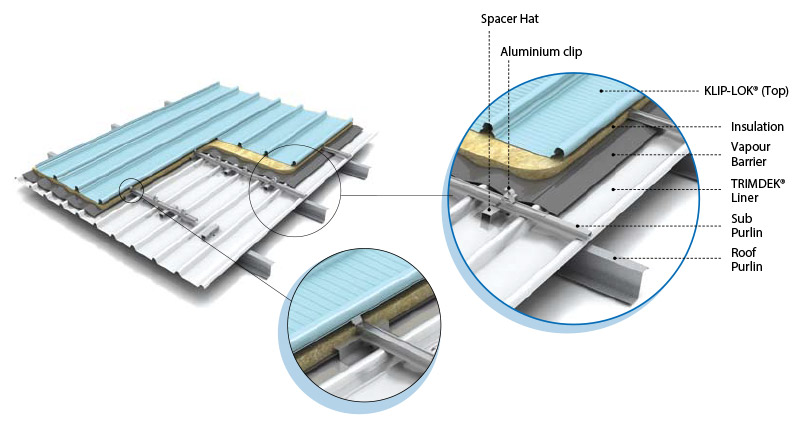 Spacer Hat

Aluminium clip

KLIP-LOK® (Top)

Insulation

Vapour Barrier

TRIMDEK® Liner

Sub Purlin

Roof Purlin