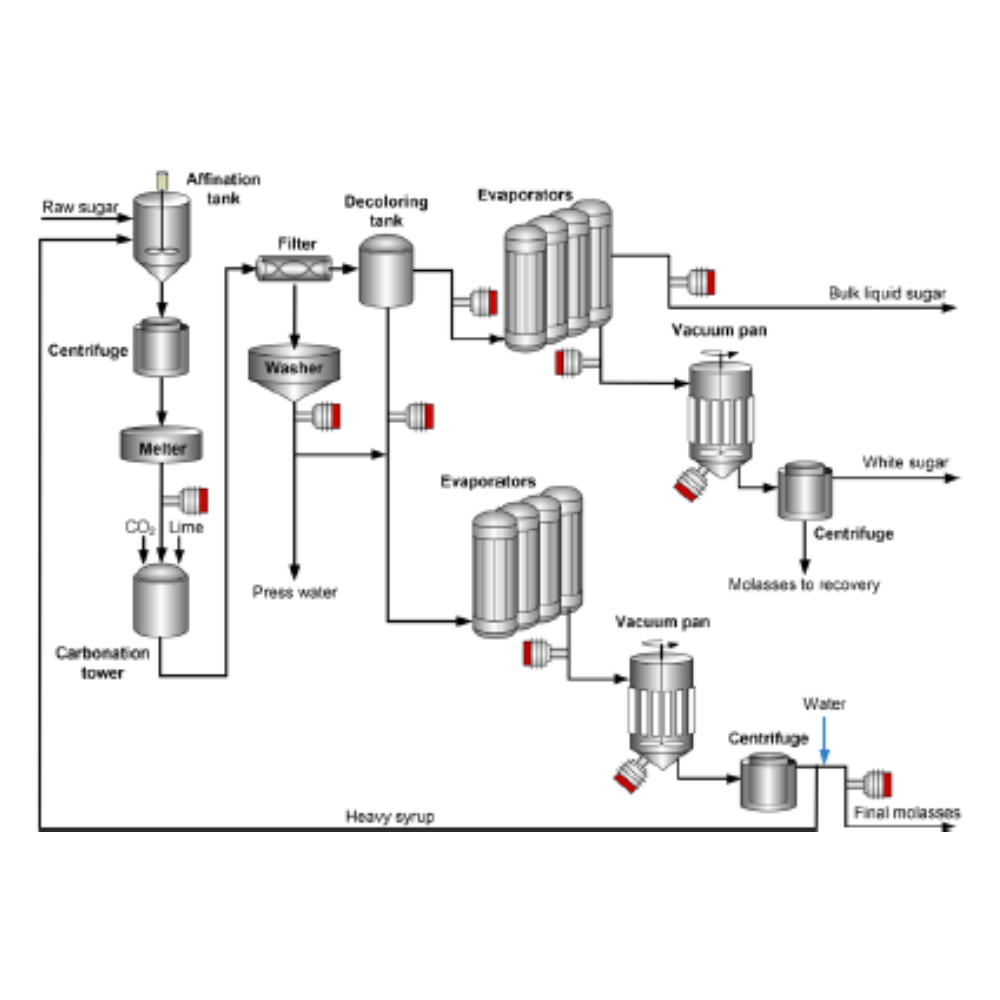 Raw sugar

Affination tank

Centrifuge

Melter

$CO_2$

Lime

Carbonation tower

Filter

Washer

Press water

Decoloring tank

Evaporators

Bulk liquid sugar

Vacuum pan

White sugar

Centrifuge

Molasses to recovery

Evaporators

Vacuum pan

Water

Centrifuge

Final molasses

Heavy syrup