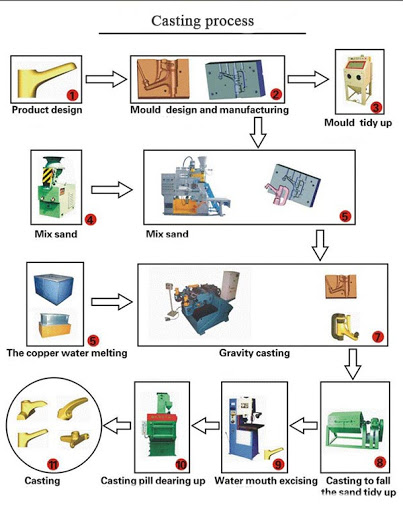 Casting process

1
Product design

2
Mould design and manufacturing

3
Mould tidy up

4
Mix sand

5
Mix sand

5
The copper water melting

7
Gravity casting

11
Casting

10
Casting pill dearing up

9
Water mouth excising

8
Casting to fall the sand tidy up