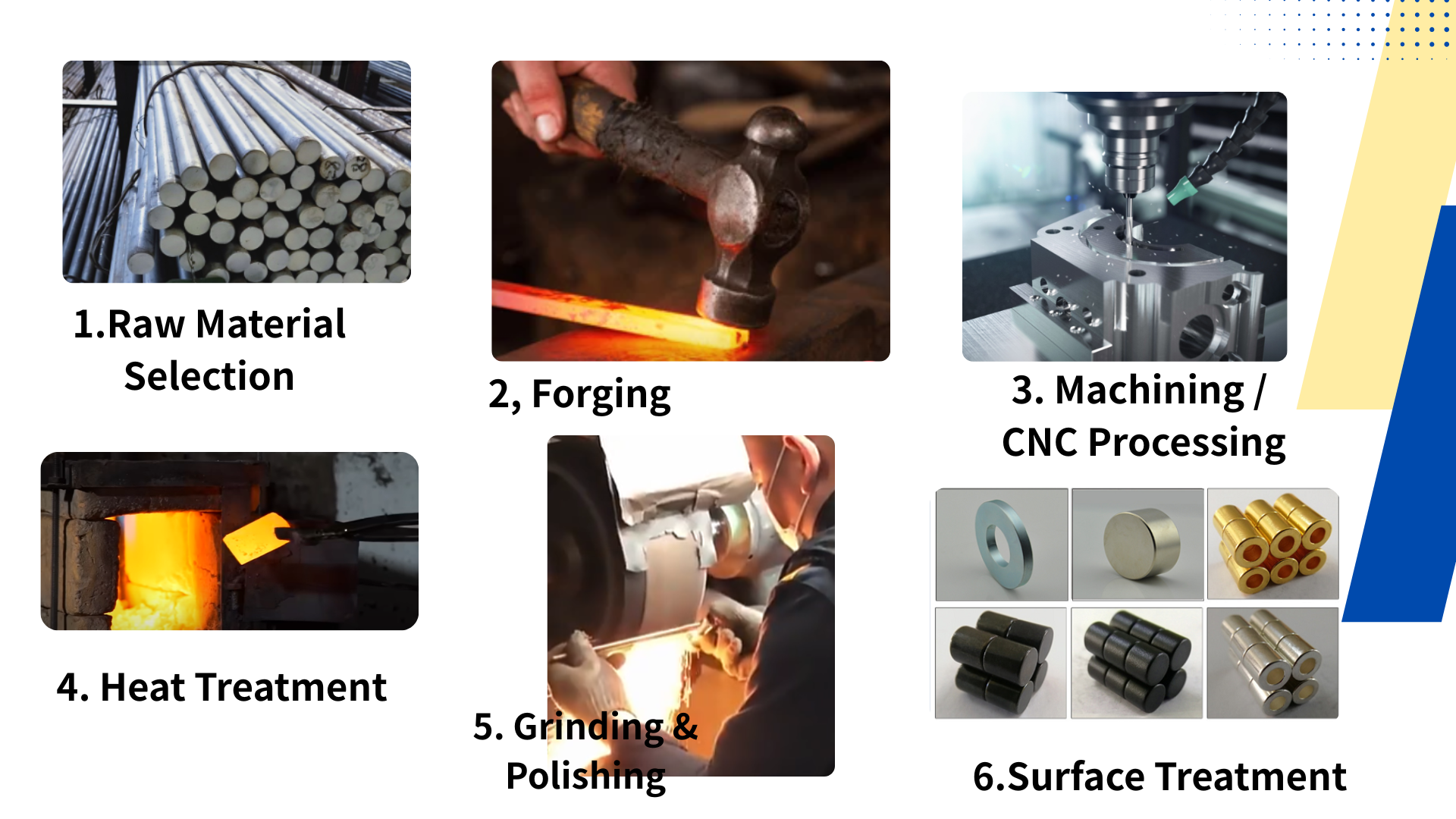 1.Raw Material Selection

2, Forging

3. Machining / CNC Processing

4. Heat Treatment

5. Grinding & Polishing

6.Surface Treatment