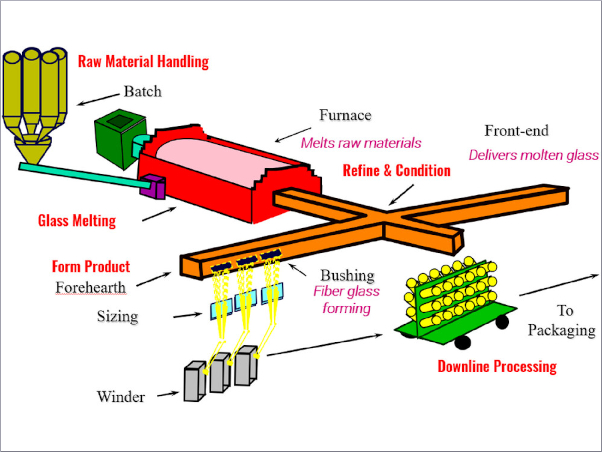 Raw Material Handling

Batch

Furnace
Melts raw materials

Front-end
Delivers molten glass

Refine & Condition

Glass Melting

Form Product
Forehearth

Bushing
Fiber glass forming

Sizing

To Packaging

Downline Processing

Winder