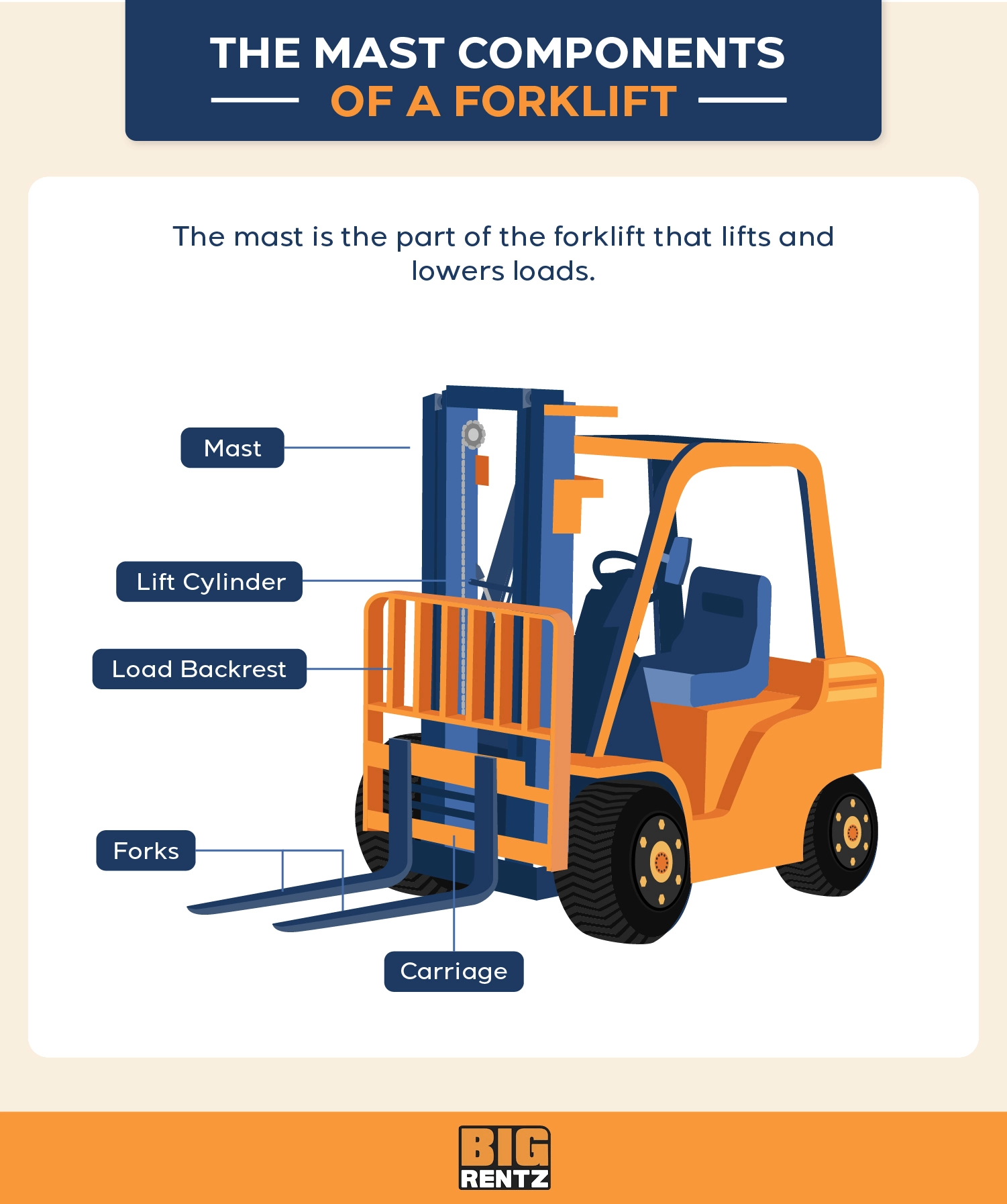 THE MAST COMPONENTS
OF A FORKLIFT

The mast is the part of the forklift that lifts and lowers loads.

Mast

Lift Cylinder

Load Backrest

Forks

Carriage

BIG
RENTZ