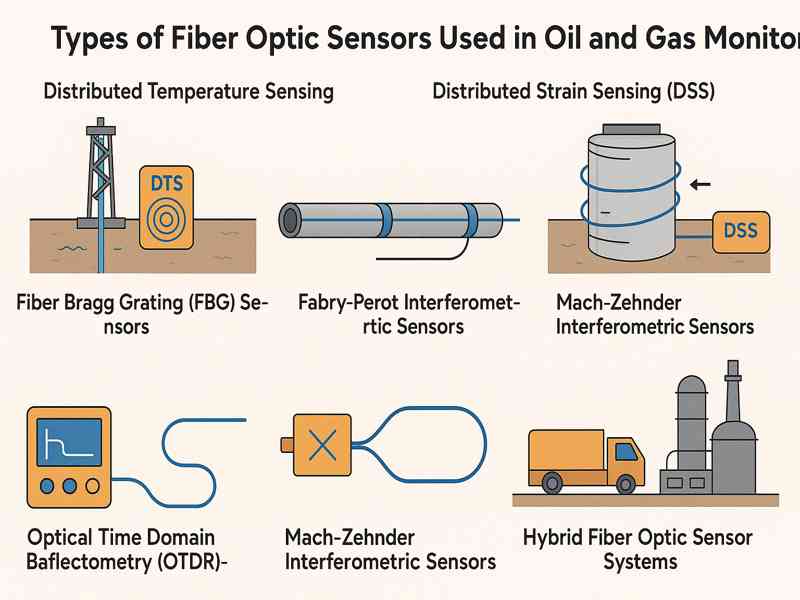 Types of Fiber Optic Sensors Used in Oil and Gas Monitor

Distributed Temperature Sensing

Distributed Strain Sensing (DSS)

DTS

DSS

Fiber Bragg Grating (FBG) Se-nsors

Fabry-Perot Interferomet-rtic Sensors

Mach-Zehnder Interferometric Sensors

Optical Time Domain Baflectometry (OTDR)-

Mach-Zehnder Interferometric Sensors

Hybrid Fiber Optic Sensor Systems