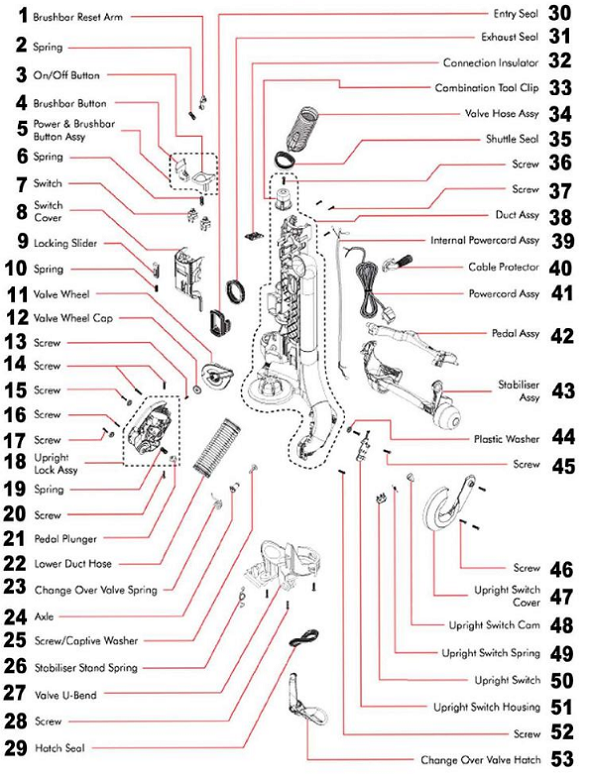 1 Brushbar Reset Arm
2 Spring
3 On/Off Button
4 Brushbar Button
5 Power & Brushbar Button Assy
6 Spring
7 Switch
8 Switch Cover
9 Locking Slider
10 Spring
11 Valve Wheel
12 Valve Wheel Cap
13 Screw
14 Screw
15 Screw
16 Screw
17 Screw
18 Upright Lock Assy
19 Spring
20 Screw
21 Pedal Plunger
22 Lower Duct Hose
23 Change Over Valve Spring
24 Axle
25 Screw/Captive Washer
26 Stabiliser Stand Spring
27 Valve U-Bend
28 Screw
29 Hatch Seal

Entry Seal 30
Exhaust Seal 31
Connection Insulator 32
Combination Tool Clip 33
Valve Hose Assy 34
Shuttle Seal 35
Screw 36
Screw 37
Duct Assy 38
Internal Powercord Assy 39
Cable Protector 40
Powercord Assy 41
Pedal Assy 42
Stabiliser Assy 43
Plastic Washer 44
Screw 45
Screw 46
Upright Switch Cover 47
Upright Switch Cam 48
Upright Switch Spring 49
Upright Switch 50
Upright Switch Housing 51
Screw 52
Change Over Valve Hatch 53