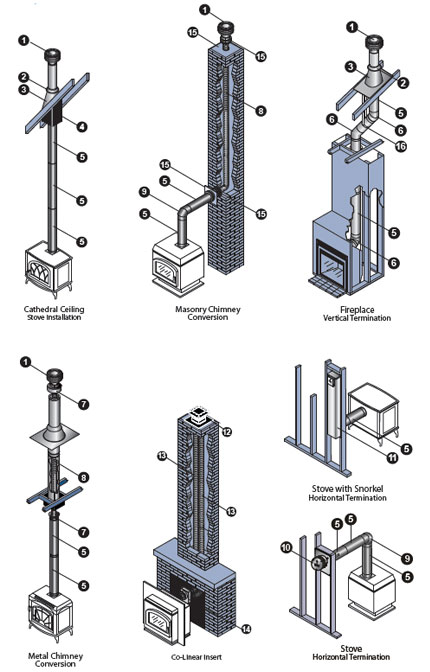 1
2
3
4
5
5
5

Cathedral Ceiling
Stove Installation

1
15
15
8
15
5
9
5
15

Masonry Chimney
Conversion

1
3
2
5
6
6
16
5
6

Fireplace
Vertical Termination

1
7
8
7
5
5

Metal Chimney
Conversion

12
13
13
14

Co-Linear Insert

5
11

Stove with Snorkel
Horizontal Termination

5
5
10
9
5

Stove
Horizontal Termination