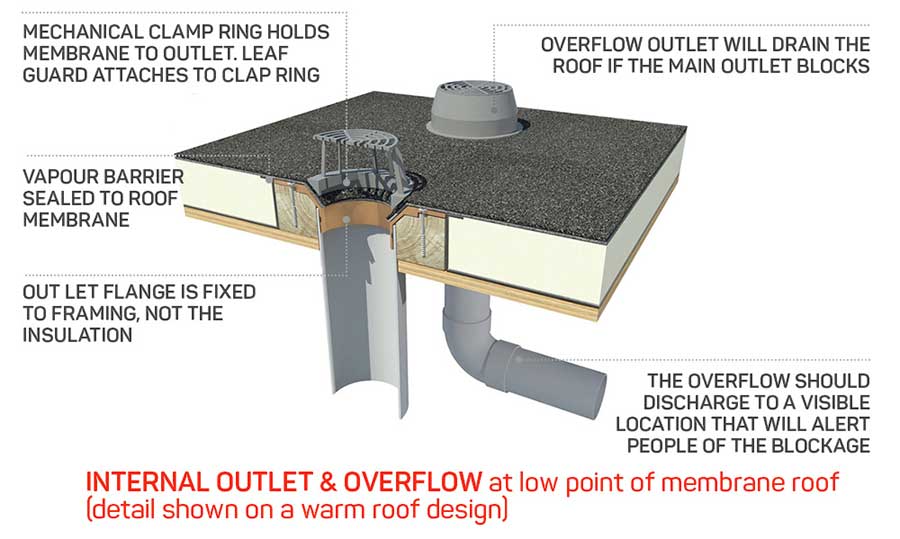 MECHANICAL CLAMP RING HOLDS MEMBRANE TO OUTLET. LEAF GUARD ATTACHES TO CLAP RING

OVERFLOW OUTLET WILL DRAIN THE ROOF IF THE MAIN OUTLET BLOCKS

VAPOUR BARRIER SEALED TO ROOF MEMBRANE

OUT LET FLANGE IS FIXED TO FRAMING, NOT THE INSULATION

THE OVERFLOW SHOULD DISCHARGE TO A VISIBLE LOCATION THAT WILL ALERT PEOPLE OF THE BLOCKAGE

INTERNAL OUTLET & OVERFLOW at low point of membrane roof (detail shown on a warm roof design)