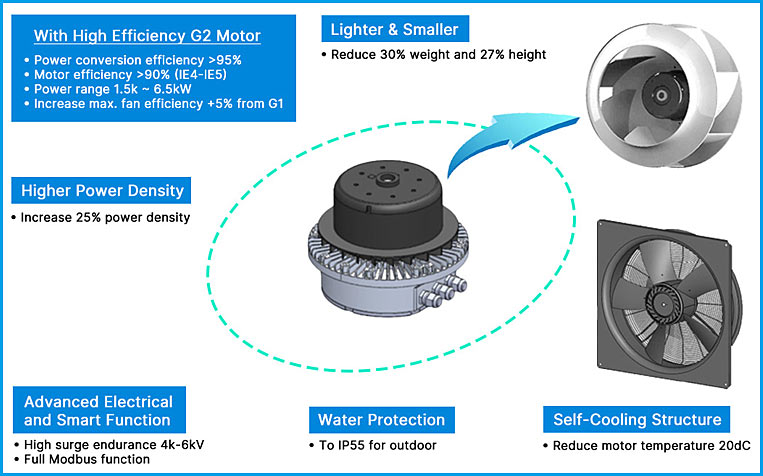 With High Efficiency G2 Motor

• Power conversion efficiency >95%
• Motor efficiency >90% (IE4-IE5)
• Power range 1.5k ~ 6.5kW
• Increase max. fan efficiency +5% from G1

Lighter & Smaller

• Reduce 30% weight and 27% height

Higher Power Density

• Increase 25% power density

Advanced Electrical and Smart Function

• High surge endurance 4k-6kV
• Full Modbus function

Water Protection

• To IP55 for outdoor

Self-Cooling Structure

• Reduce motor temperature 20dC