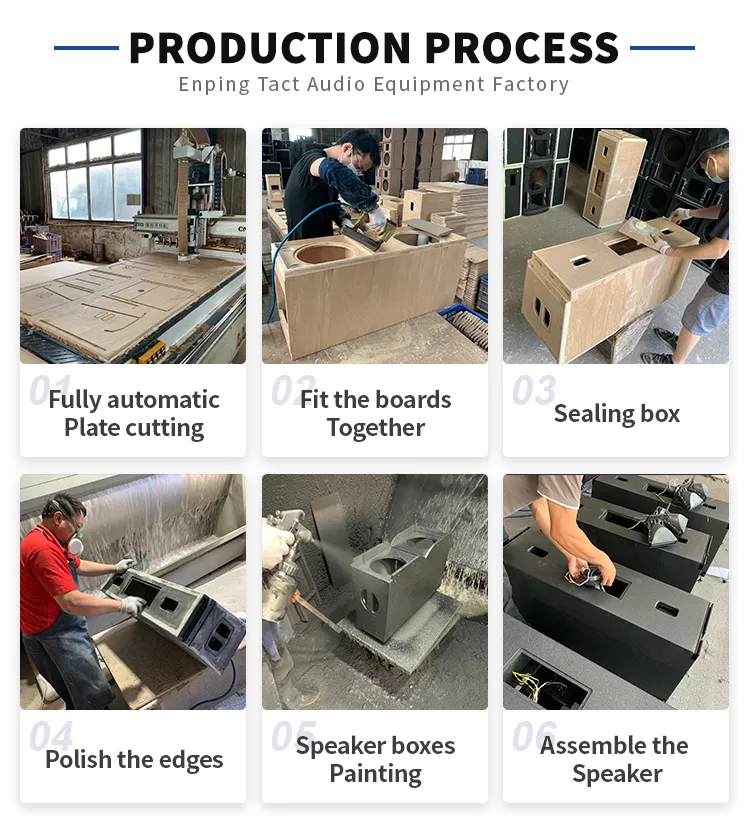 PRODUCTION PROCESS
Enping Tact Audio Equipment Factory

01 Fully automatic Plate cutting

02 Fit the boards Together

03 Sealing box

04 Polish the edges

05 Speaker boxes Painting

06 Assemble the Speaker