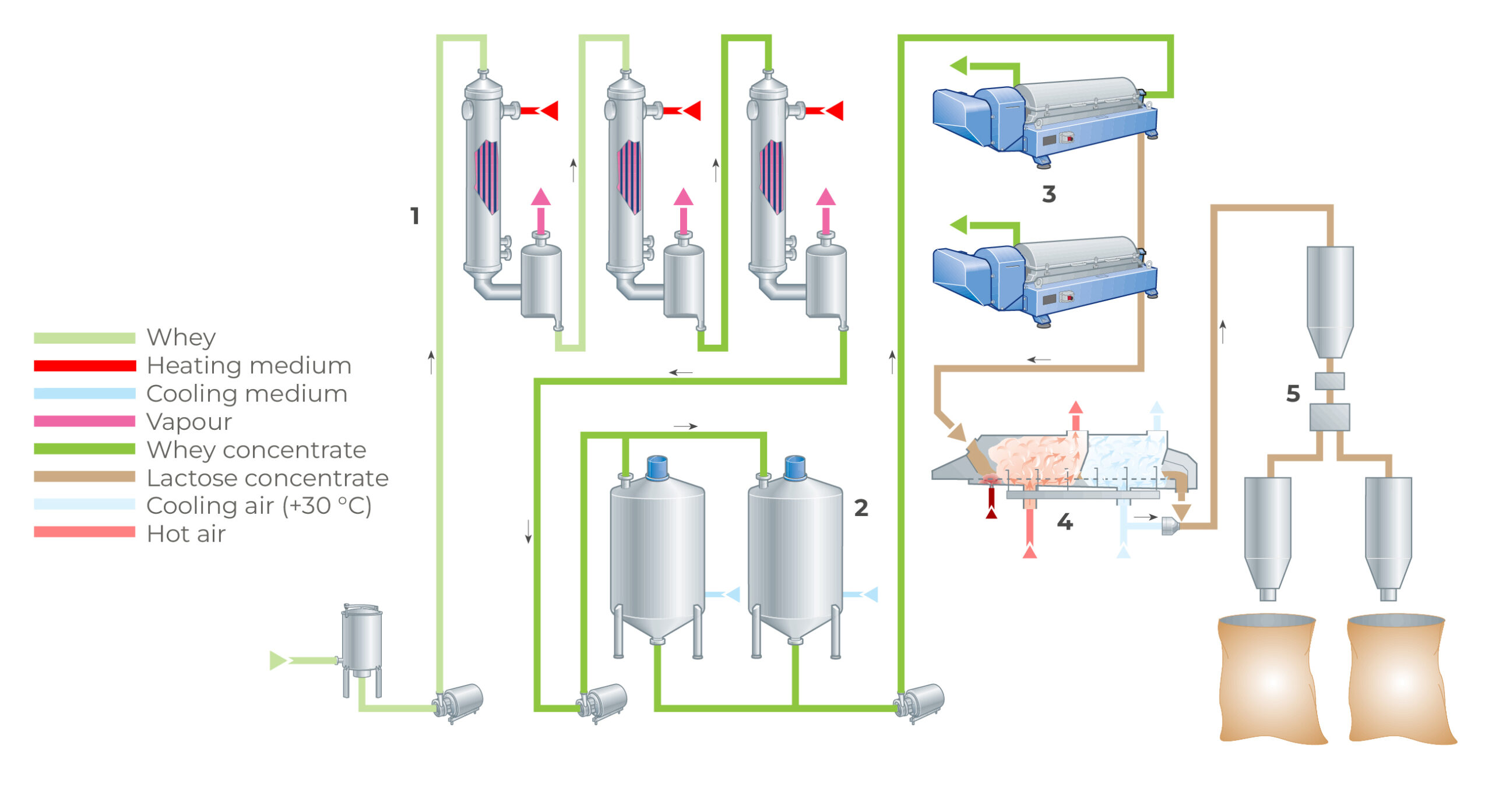 Whey
Heating medium
Cooling medium
Vapour
Whey concentrate
Lactose concentrate
Cooling air (+30 °C)
Hot air

1
2
3
4
5