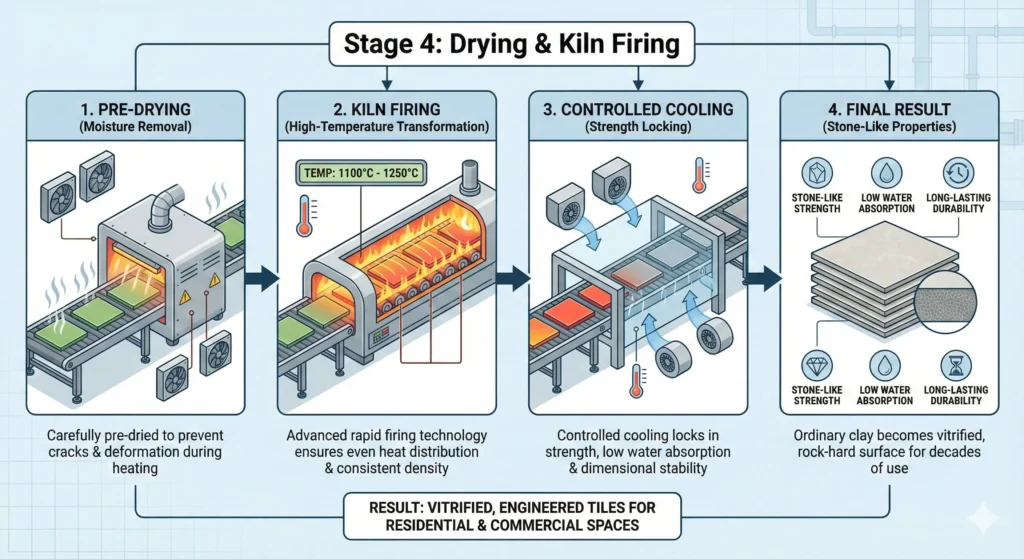 Stage 4: Drying & Kiln Firing

1. PRE-DRYING
(Moisture Removal)

Carefully pre-dried to prevent cracks & deformation during heating

2. KILN FIRING
(High-Temperature Transformation)

TEMP: 1100°C - 1250°C

Advanced rapid firing technology ensures even heat distribution & consistent density

3. CONTROLLED COOLING
(Strength Locking)

Controlled cooling locks in strength, low water absorption & dimensional stability

4. FINAL RESULT
(Stone-Like Properties)

STONE-LIKE STRENGTH

LOW WATER ABSORPTION

LONG-LASTING DURABILITY

STONE-LIKE STRENGTH

LOW WATER ABSORPTION

LONG-LASTING DURABILITY

Ordinary clay becomes vitrified, rock-hard surface for decades of use

RESULT: VITRIFIED, ENGINEERED TILES FOR RESIDENTIAL & COMMERCIAL SPACES