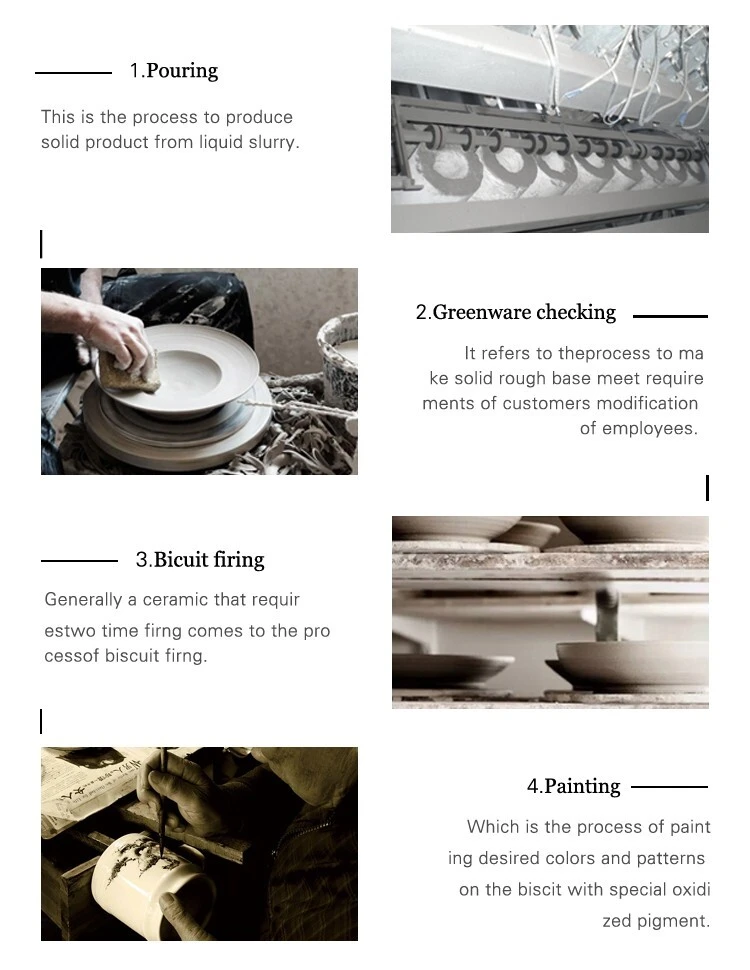 1.Pouring

This is the process to produce solid product from liquid slurry.

2.Greenware checking

It refers to theprocess to ma ke solid rough base meet require ments of customers modification of employees.

3.Bicuit firing

Generally a ceramic that requir estwo time firng comes to the pro cessof biscuit firng.

4.Painting

Which is the process of paint ing desired colors and patterns on the biscit with special oxidi zed pigment.