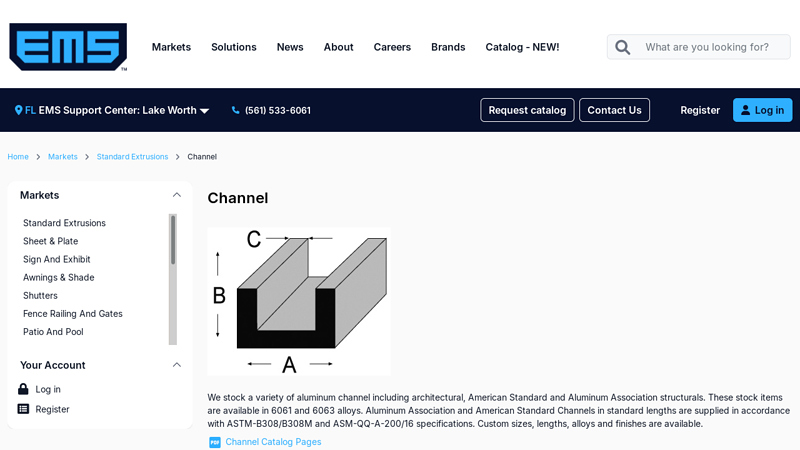 EMS™

Markets Solutions News About Careers Brands Catalog - NEW!

What are you looking for?

FL EMS Support Center: Lake Worth (561) 533-6061 Request catalog Contact Us Register Log in

Home > Markets > Standard Extrusions > Channel

Markets

Standard Extrusions
Sheet & Plate
Sign And Exhibit
Awnings & Shade
Shutters
Fence Railing And Gates
Patio And Pool

Your Account

Log in
Register

Channel

C
B
A

We stock a variety of aluminum channel including architectural, American Standard and Aluminum Association structurals. These stock items are available in 6061 and 6063 alloys. Aluminum Association and American Standard Channels in standard lengths are supplied in accordance with ASTM-B308/B308M and ASM-QQ-A-200/16 specifications. Custom sizes, lengths, alloys and finishes are available.

PDF Channel Catalog Pages