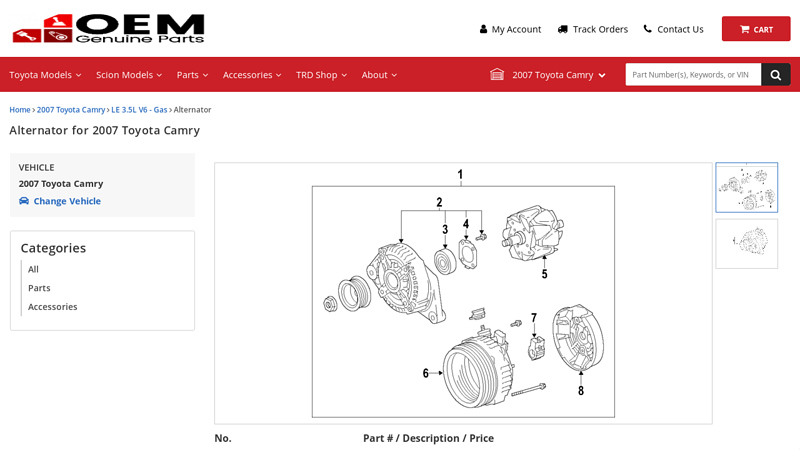 OEM Genuine Parts

My Account Track Orders Contact Us CART

Toyota Models Scion Models Parts Accessories TRD Shop About 2007 Toyota Camry Part Number(s), Keywords, or VIN

Home › 2007 Toyota Camry › LE 3.5L V6 - Gas › Alternator

Alternator for 2007 Toyota Camry

VEHICLE
2007 Toyota Camry
Change Vehicle

Categories
All
Parts
Accessories

1
2
3
4
5
6
7
8

No. Part # / Description / Price