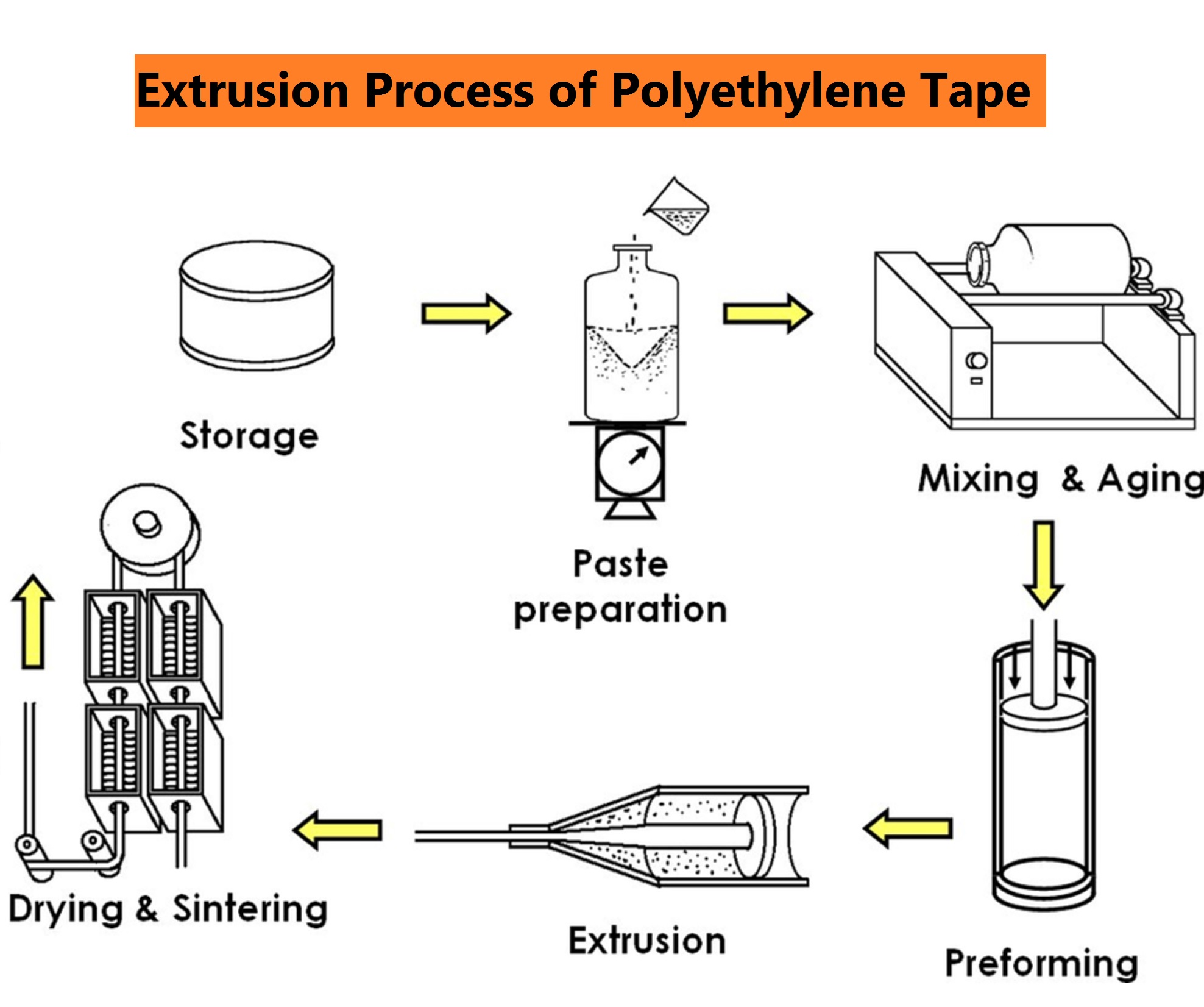 Extrusion Process of Polyethylene Tape

Storage

Paste preparation

Mixing & Aging

Preforming

Extrusion

Drying & Sintering