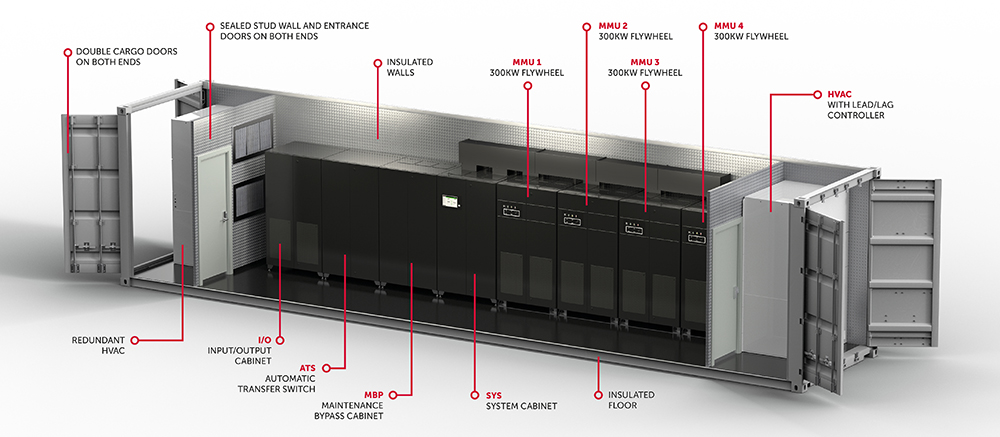 DOUBLE CARGO DOORS ON BOTH ENDS

SEALED STUD WALL AND ENTRANCE DOORS ON BOTH ENDS

INSULATED WALLS

MMU 1
300KW FLYWHEEL

MMU 2
300KW FLYWHEEL

MMU 3
300KW FLYWHEEL

MMU 4
300KW FLYWHEEL

HVAC
WITH LEAD/LAG CONTROLLER

REDUNDANT HVAC

I/O
INPUT/OUTPUT CABINET

ATS
AUTOMATIC TRANSFER SWITCH

MBP
MAINTENANCE BYPASS CABINET

SYS
SYSTEM CABINET

INSULATED FLOOR