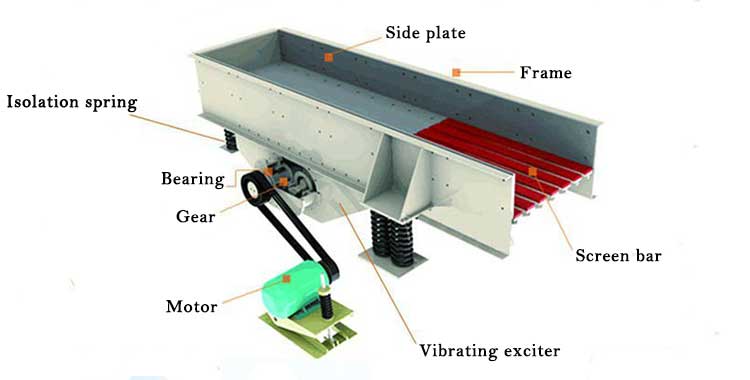 Side plate
Frame
Isolation spring
Bearing
Gear
Screen bar
Motor
Vibrating exciter