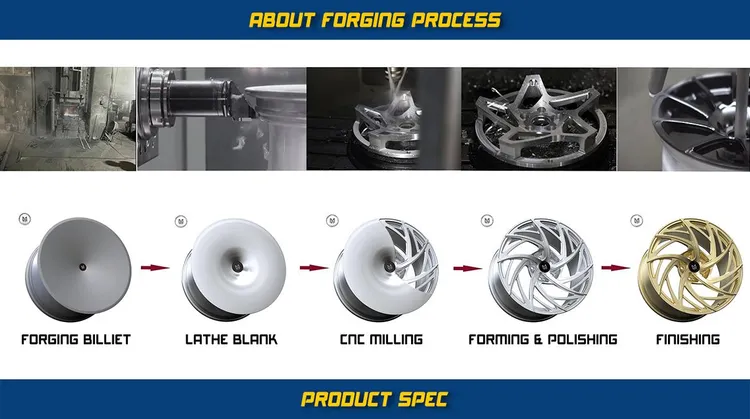 ABOUT FORGING PROCESS

FORGING BILLIET

LATHE BLANK

CNC MILLING

FORMING & POLISHING

FINISHING

PRODUCT SPEC