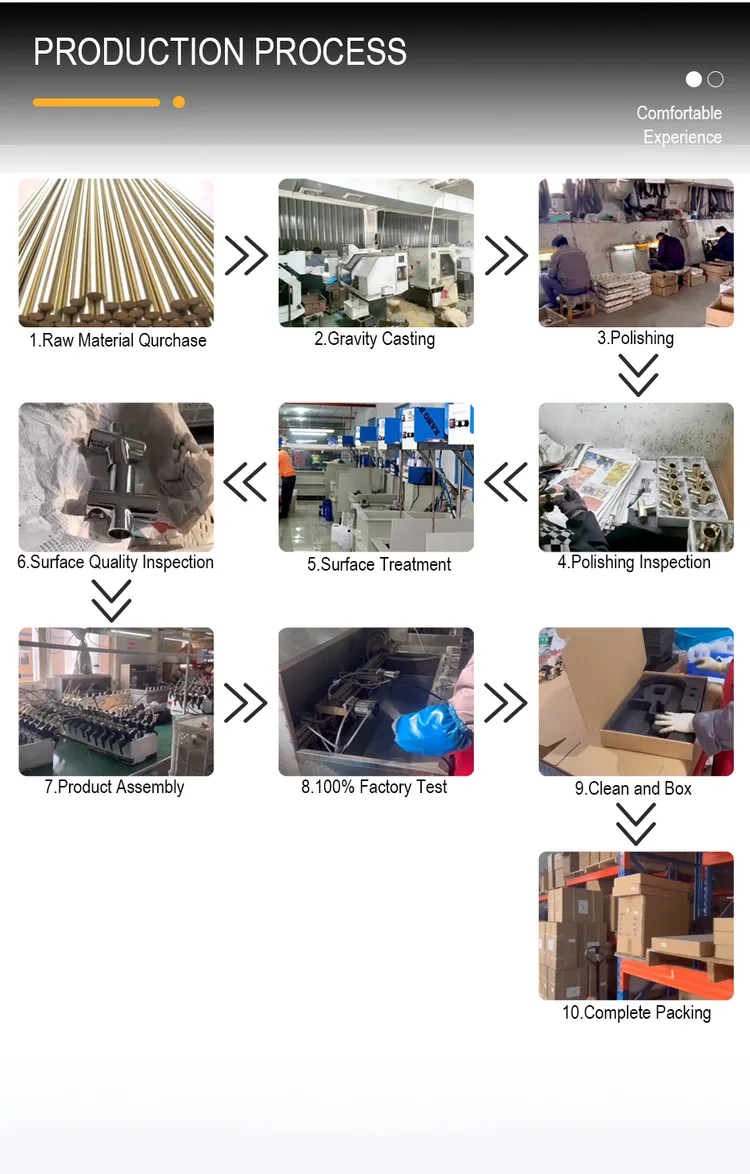 PRODUCTION PROCESS

Comfortable Experience

1.Raw Material Qurchase

2.Gravity Casting

3.Polishing

4.Polishing Inspection

5.Surface Treatment

6.Surface Quality Inspection

7.Product Assembly

8.100% Factory Test

9.Clean and Box

10.Complete Packing