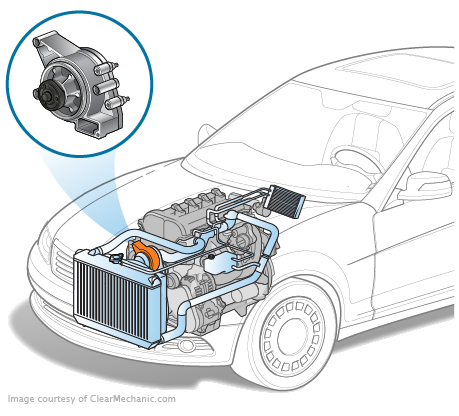 Image courtesy of ClearMechanic.com